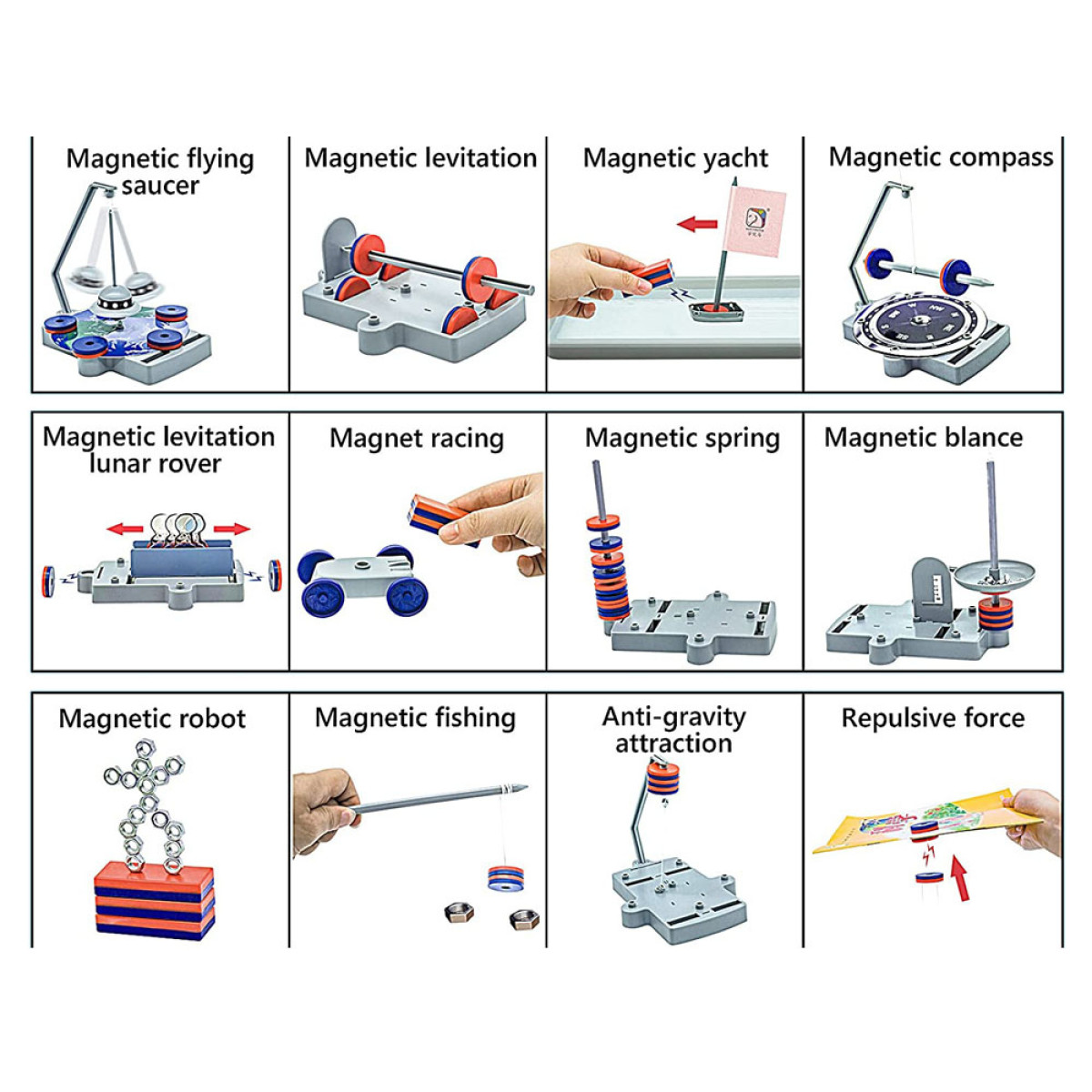 Magnetic flying saucer

Magnetic levitation

Magnetic yacht

Magnetic compass

Magnetic levitation lunar rover

Magnet racing

Magnetic spring

Magnetic blance

Magnetic robot

Magnetic fishing

Anti-gravity attraction

Repulsive force