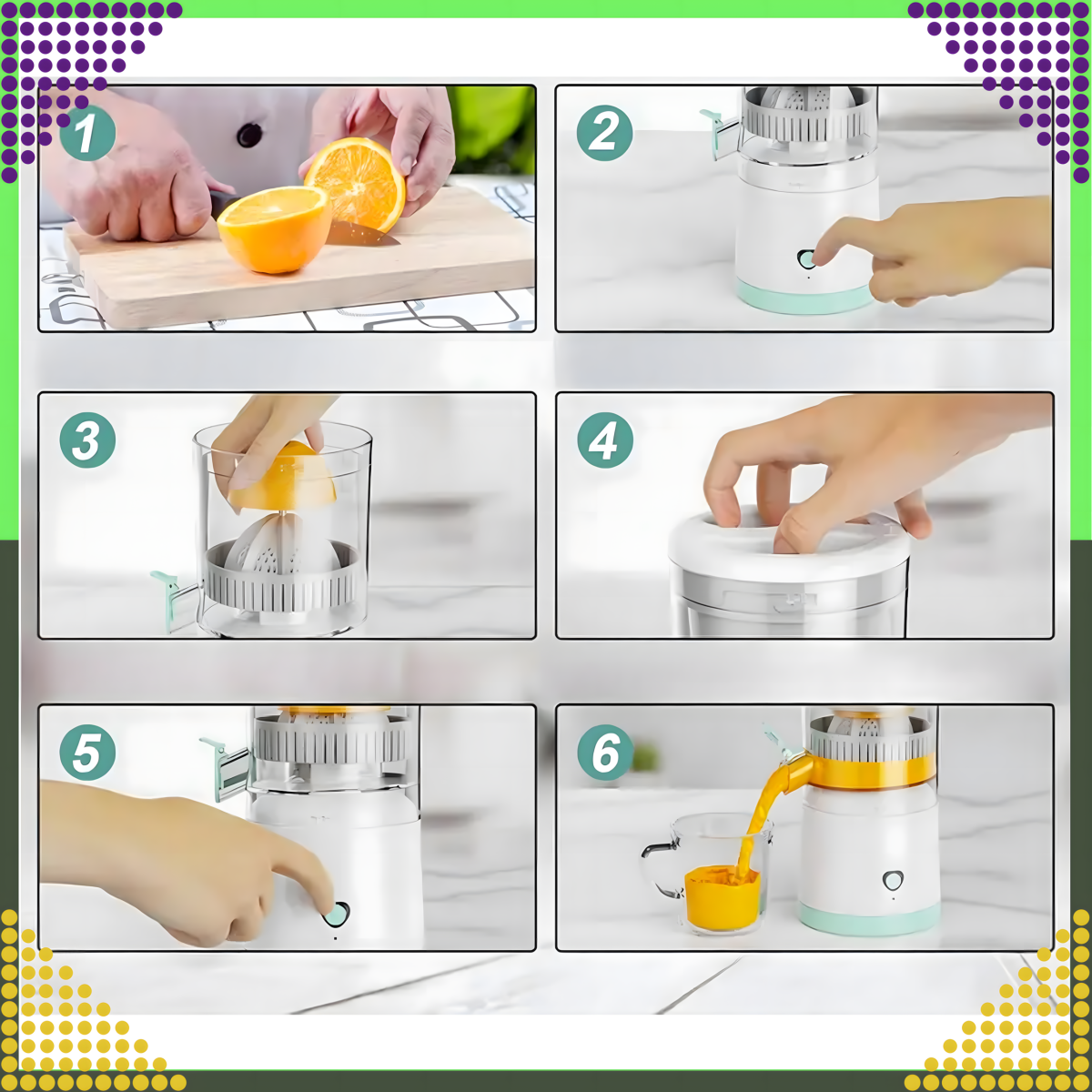 1
2
3
4
5
6