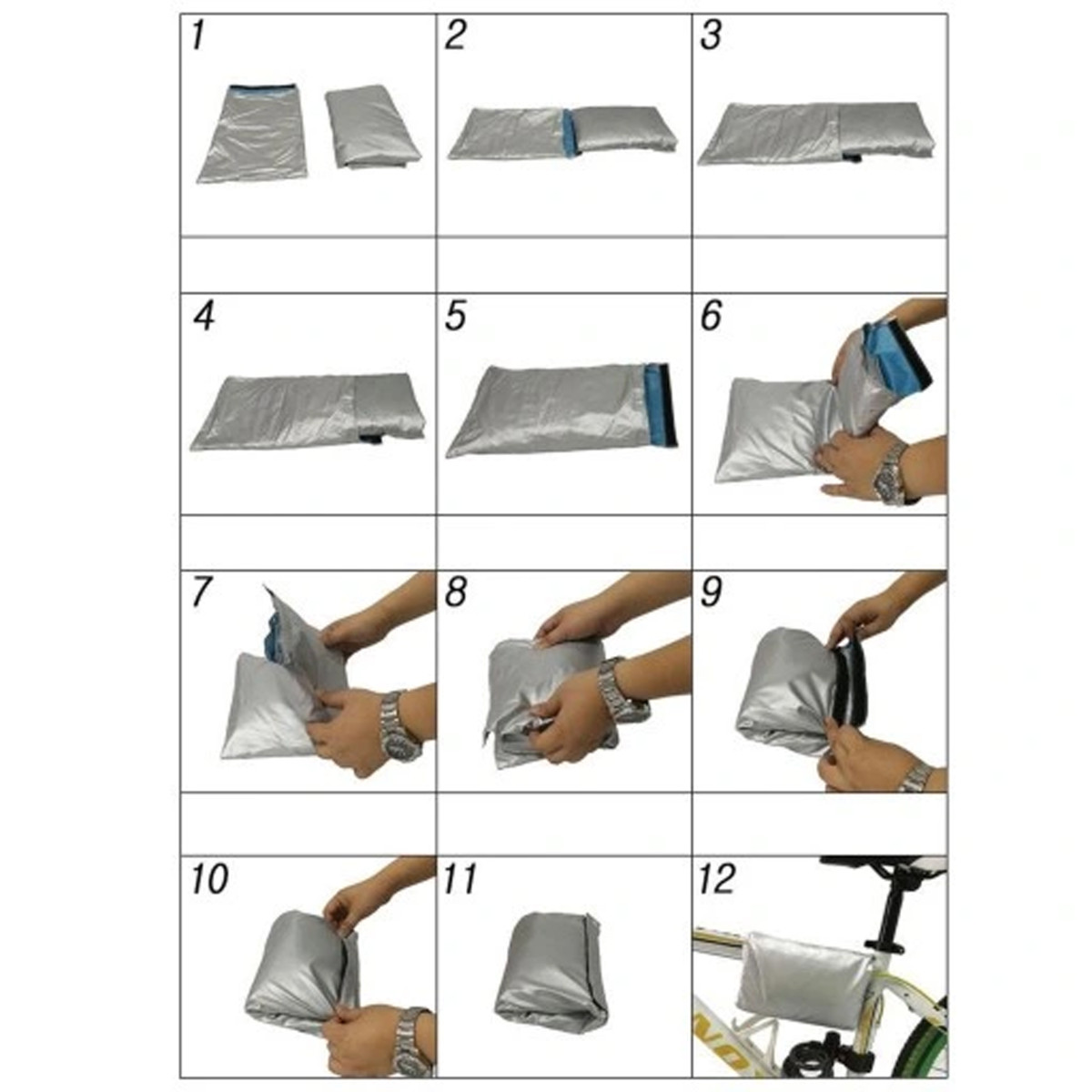 1
2
3
4
5
6
7
8
9
10
11
12