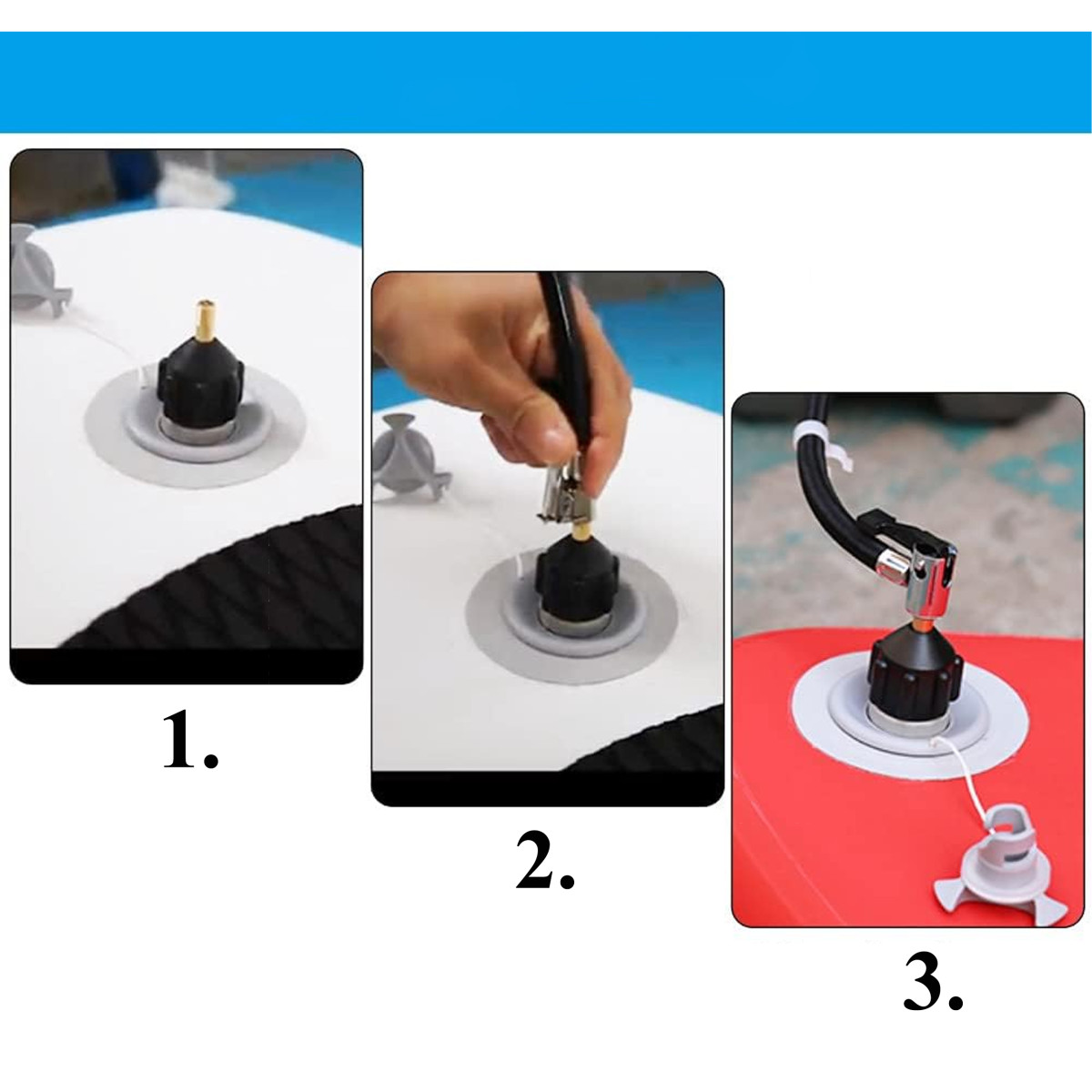 1.

2.

3.